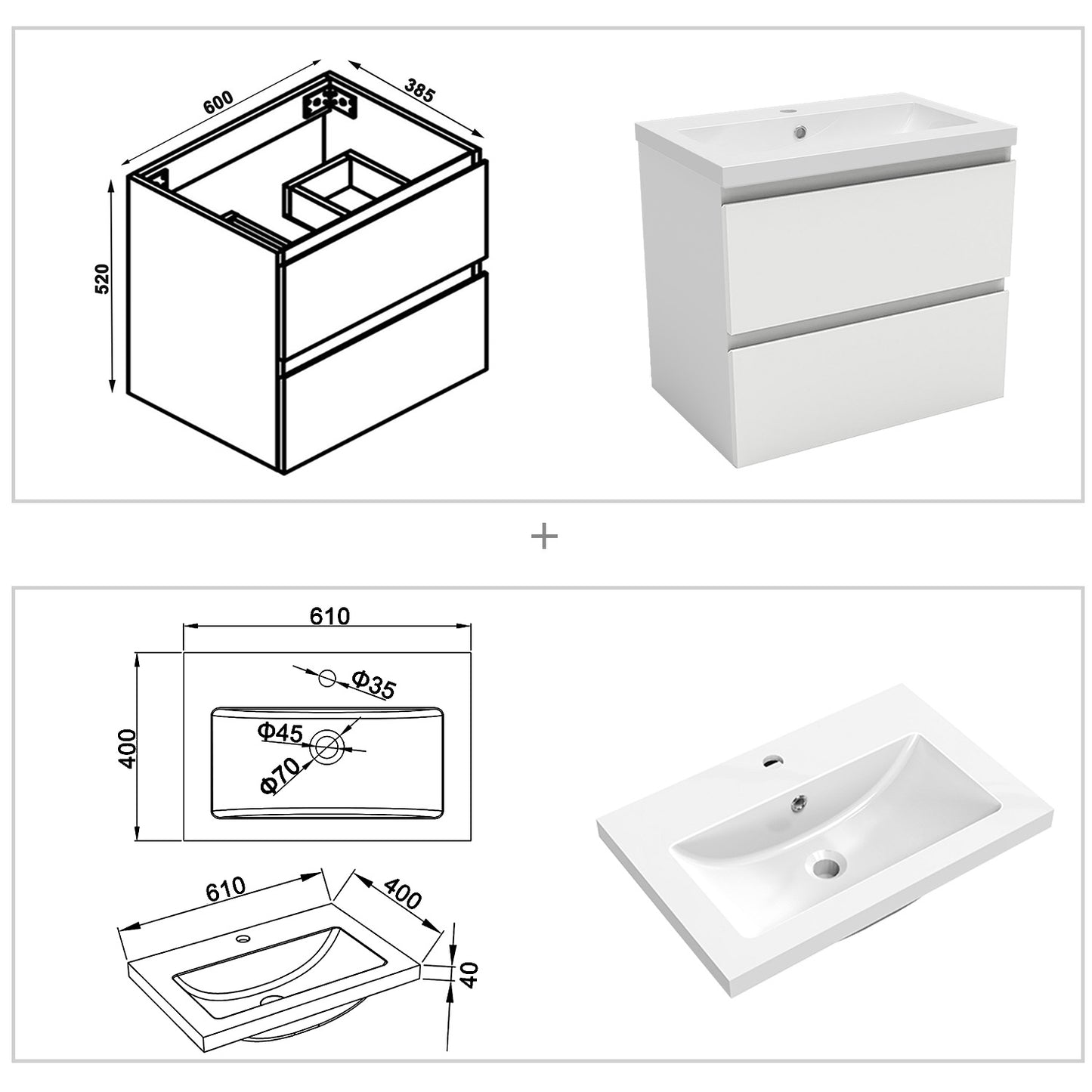 600
385
520

+

610
400
Φ35
Φ45
Φ70

610
400
40